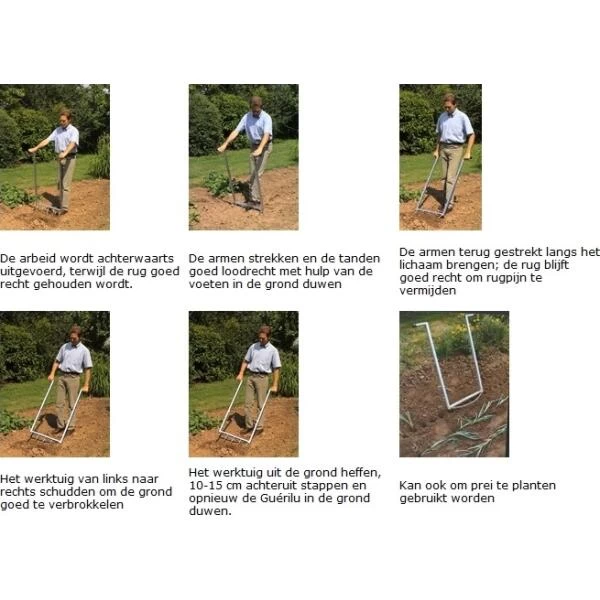 De arbeid wordt achterwaarts uitgevoerd, terwijl de rug goed recht gehouden wordt.

De armen strekken en de tanden goed loodrecht met hulp van de voeten in de grond duwen

De armen terug gestrekt langs het lichaam brengen; de rug blijft goed recht om rugpijn te vermijden

Het werktuig van links naar rechts schudden om de grond goed te verbrokkelen

Het werktuig uit de grond heffen, 10-15 cm achteruit stappen en opnieuw de Guérilu in de grond duwen.

Kan ook om prei te planten gebruikt worden